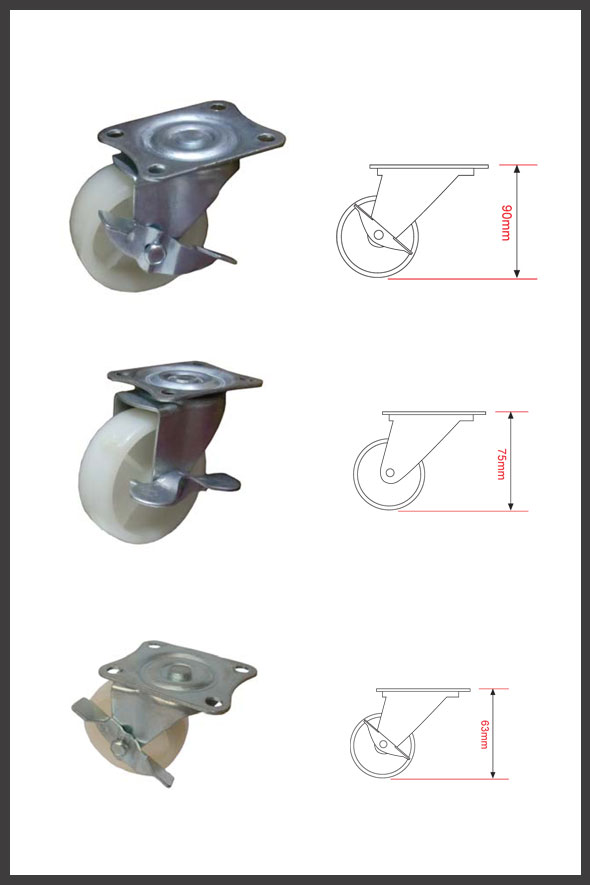 90mm

75mm

63mm