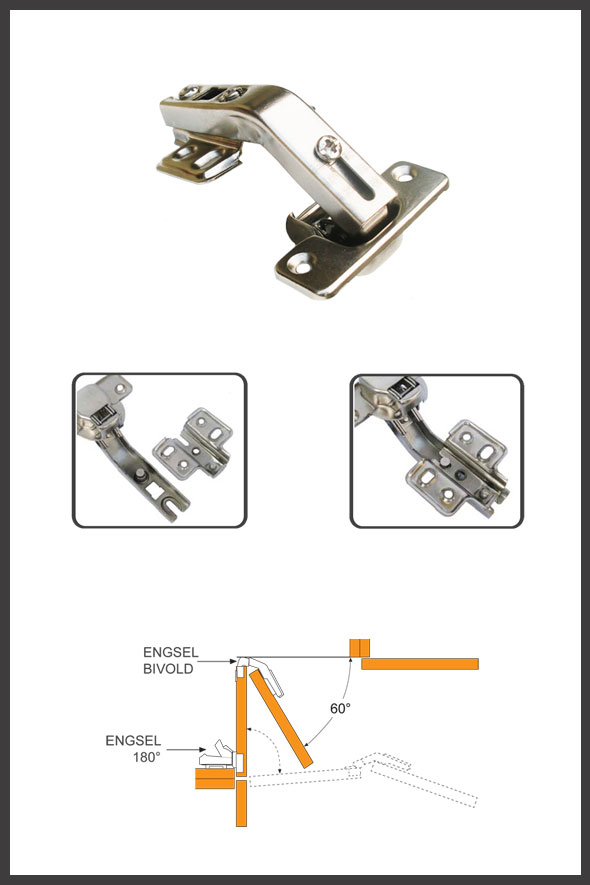 ENGSEL
BIVOLD

60°

ENGSEL
180°